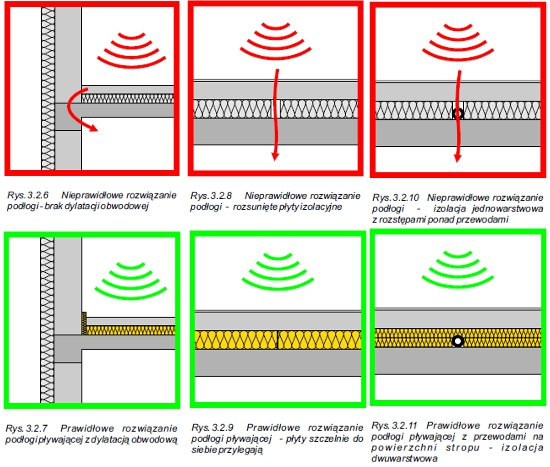 Rys. 3.2.6 Nieprawidłowe rozwiązanie podłogi - brak dylatacji obwodowej

Rys. 3.2.8 Nieprawidłowe rozwiązanie podłogi - rozsunięte płyty izolacyjne

Rys. 3.2.10 Nieprawidłowe rozwiązanie podłogi - izolacja jednowarstwowa z rozstępami ponad przewodami

Rys. 3.2.7 Prawidłowe rozwiązanie podłogi pływającej z dylatacją obwodową

Rys. 3.2.9 Prawidłowe rozwiązanie podłogi pływającej - płyty szczelnie do siebie przylegają

Rys. 3.2.11 Prawidłowe rozwiązanie podłogi pływającej z przewodami na powierzchni stropu - izolacja dwuwarstwowa