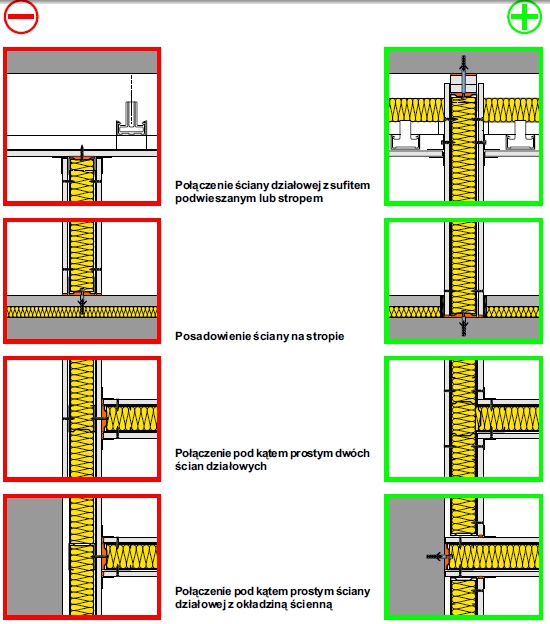 Połączenie ściany działowej z sufitem podwieszanym lub stropem

Posadowienie ściany na stropie

Połączenie pod kątem prostym dwóch ścian działowych

Połączenie pod kątem prostym ściany działowej z okładziną ścienną