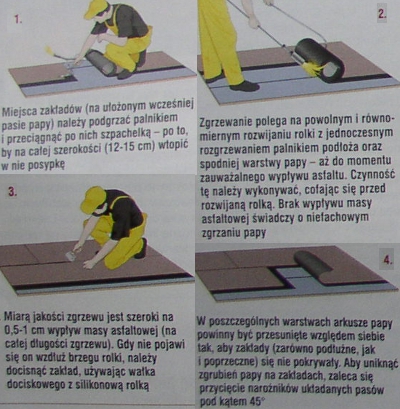 1.

Miejsca zakładów (na ułożonym wcześniej pasie papy) należy podgrzać palnikiem i przeciągnąć po nich szpachelką – po to, by na całej szerokości (12-15 cm) wtopić w nie posypkę

2.

Zgrzewanie polega na powolnym i równomiernym rozwijaniu rolki z jednoczesnym rozgrzewaniem palnikiem podłoża oraz spodniej warstwy papy – aż do momentu zauważalnego wypływu asfaltu. Czynność tę należy wykonywać, cofając się przed rozwijaną rolką. Brak wypływu masy asfaltowej świadczy o niefachowym zgrzaniu papy

3.

Miarą jakości zgrzewu jest szeroki na 0,5-1 cm wypływ masy asfaltowej (na całej długości zgrzewu). Gdy nie pojawi się on wzdłuż brzegu rolki, należy docisnąć zakład, używając wałka dociskowego z silikonową rolką

4.

W poszczególnych warstwach arkusze papy powinny być przesunięte względem siebie tak, aby zakłady (zarówno podłużne, jak i poprzeczne) się nie pokrywały. Aby uniknąć zgrubień papy na zakładach, zaleca się przycięcie narożników układanych pasów pod kątem 45°